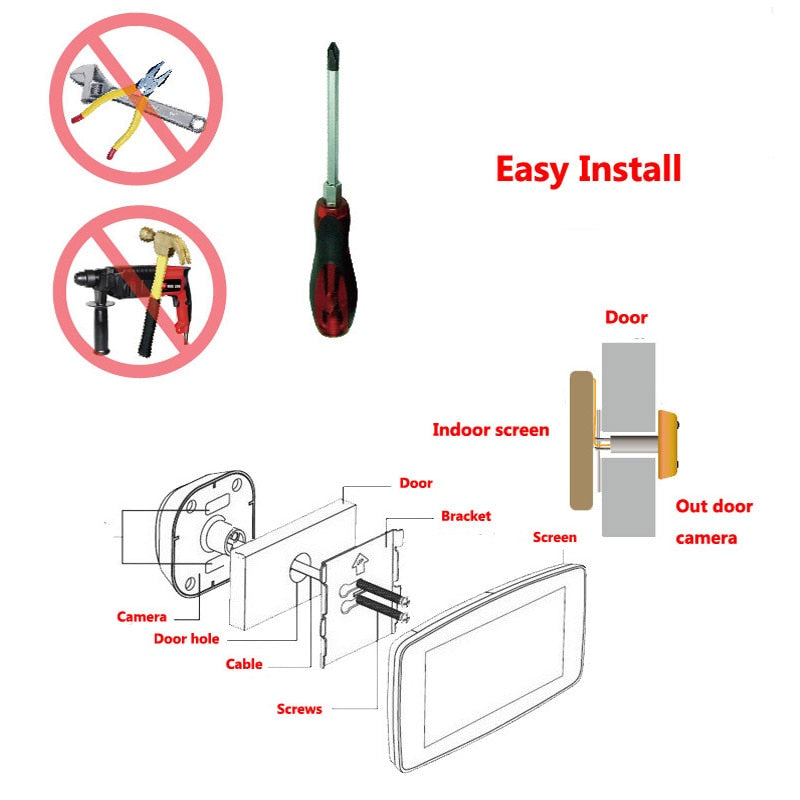 Easy Install

Door

Indoor screen

Out door camera

Door

Bracket

Screen

Camera

Door hole

Cable

Screws